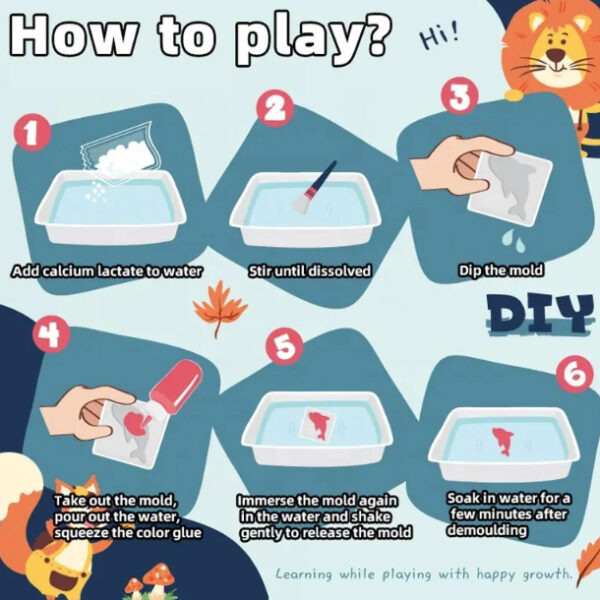 How to play?

Hi!

1
Add calcium lactate to water

2
Stir until dissolved

3
Dip the mold

DIY

4
Take out the mold, pour out the water, squeeze the color glue

5
Immerse the mold again in the water and shake gently to release the mold

6
Soak in water for a few minutes after demoulding

Learning while playing with happy growth.